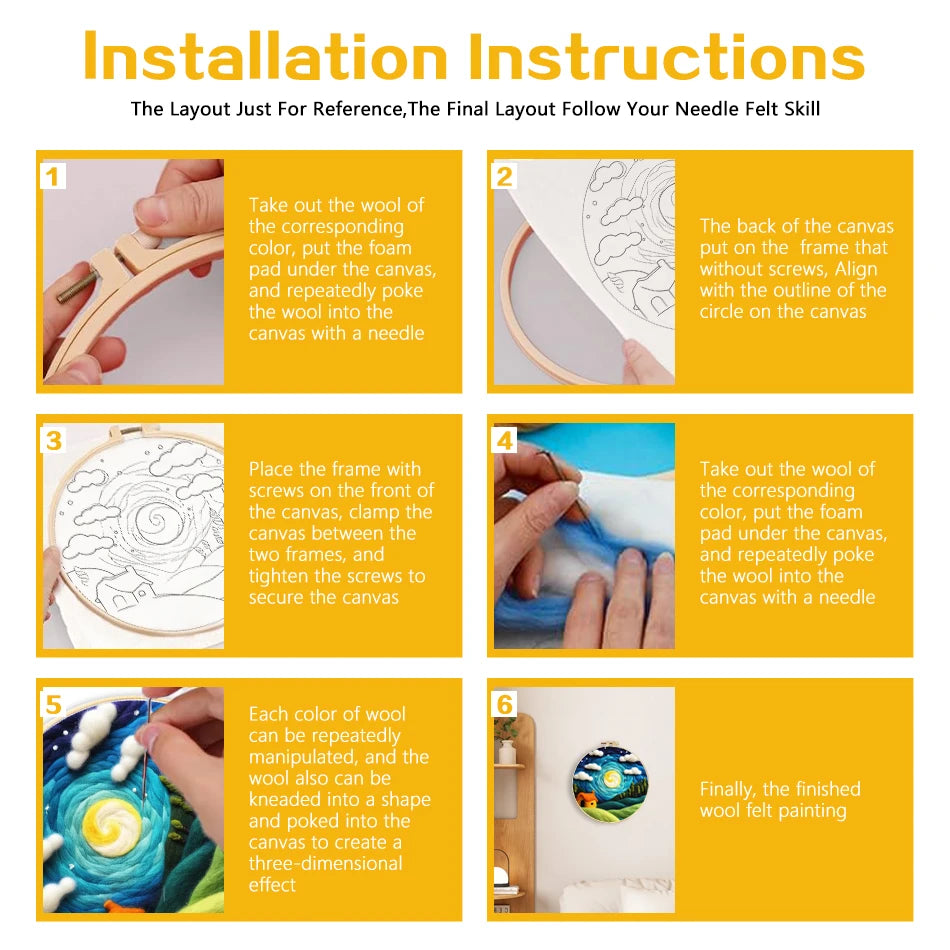 Installation Instructions

The Layout Just For Reference,The Final Layout Follow Your Needle Felt Skill

1

Take out the wool of the corresponding color, put the foam pad under the canvas, and repeatedly poke the wool into the canvas with a needle

2

The back of the canvas put on the  frame that without screws, Align with the outline of the circle on the canvas

3

Place the frame with screws on the front of the canvas, clamp the canvas between the two frames, and tighten the screws to secure the canvas

4

Take out the wool of the corresponding color, put the foam pad under the canvas, and repeatedly poke the wool into the canvas with a needle

5

Each color of wool can be repeatedly manipulated, and the wool also can be kneaded into a shape and poked into the canvas to create a three-dimensional effect

6

Finally, the finished wool felt painting